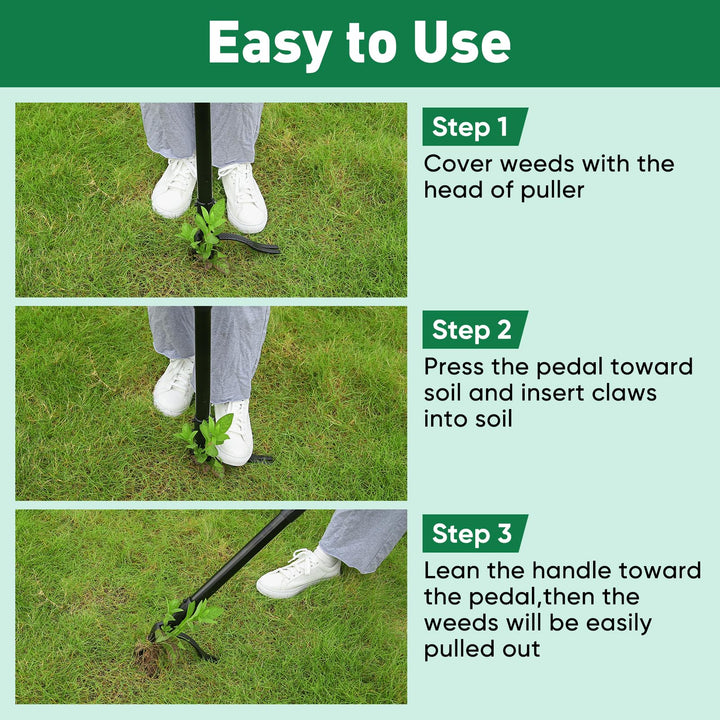 Easy to Use

Step 1
Cover weeds with the head of puller

Step 2
Press the pedal toward soil and insert claws into soil

Step 3
Lean the handle toward the pedal,then the weeds will be easily pulled out